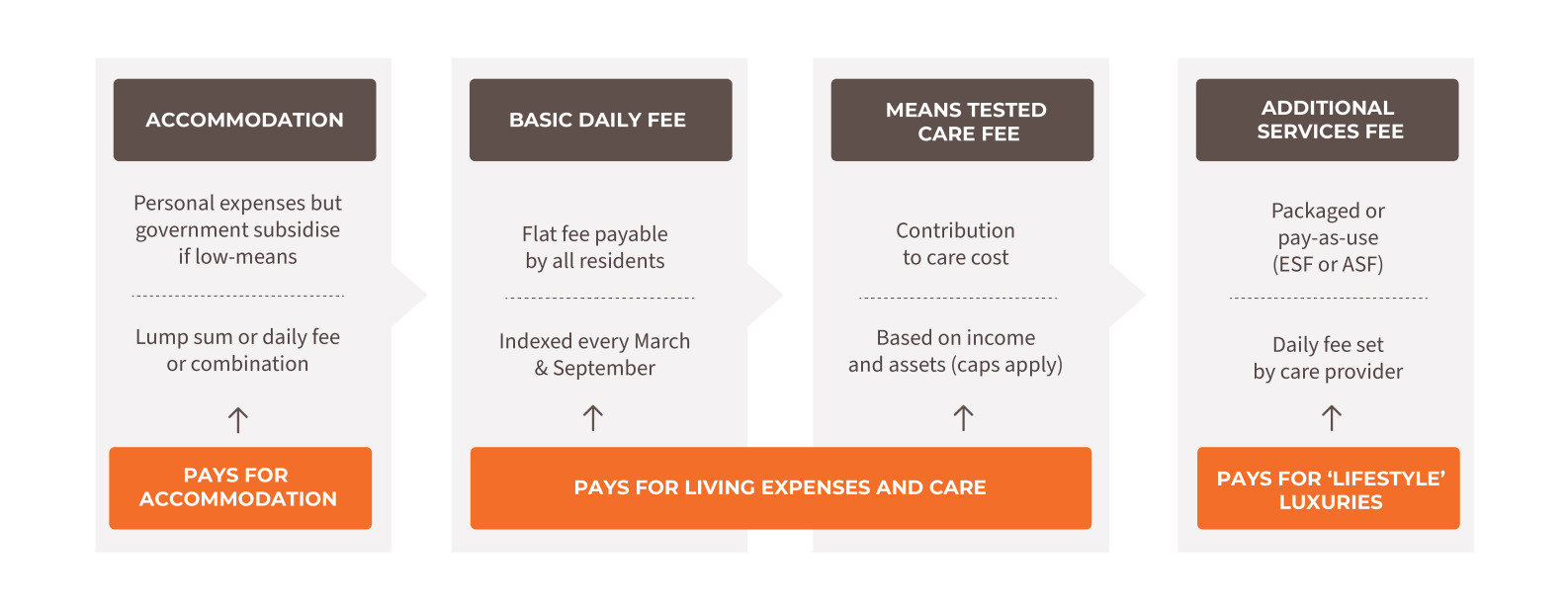 ACCOMMODATION

Personal expenses but government subsidise if low-means

Lump sum or daily fee or combination

PAYS FOR ACCOMMODATION

BASIC DAILY FEE

Flat fee payable by all residents

Indexed every March & September

MEANS TESTED CARE FEE

Contribution to care cost

Based on income and assets (caps apply)

PAYS FOR LIVING EXPENSES AND CARE

ADDITIONAL SERVICES FEE

Packaged or pay-as-use (ESF or ASF)

Daily fee set by care provider

PAYS FOR 'LIFESTYLE' LUXURIES